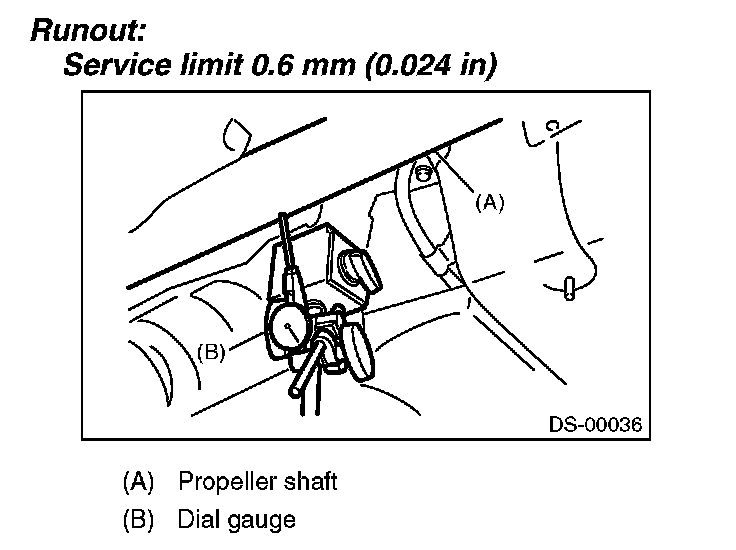 Runout:
Service limit 0.6 mm (0.024 in)

(A)

(B)

DS-00036

(A) Propeller shaft
(B) Dial gauge