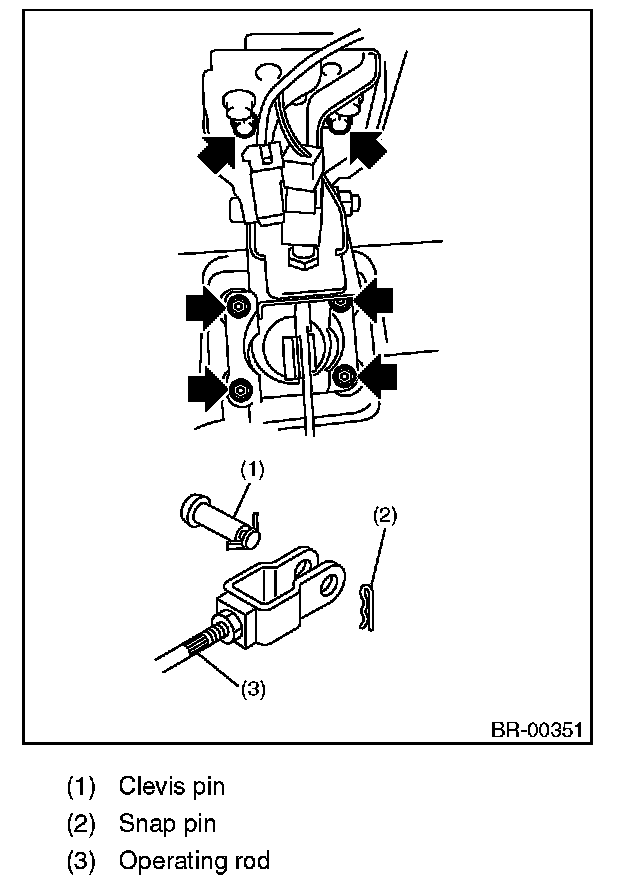 (1)

(2)

(3)

BR-00351

(1) Clevis pin
(2) Snap pin
(3) Operating rod