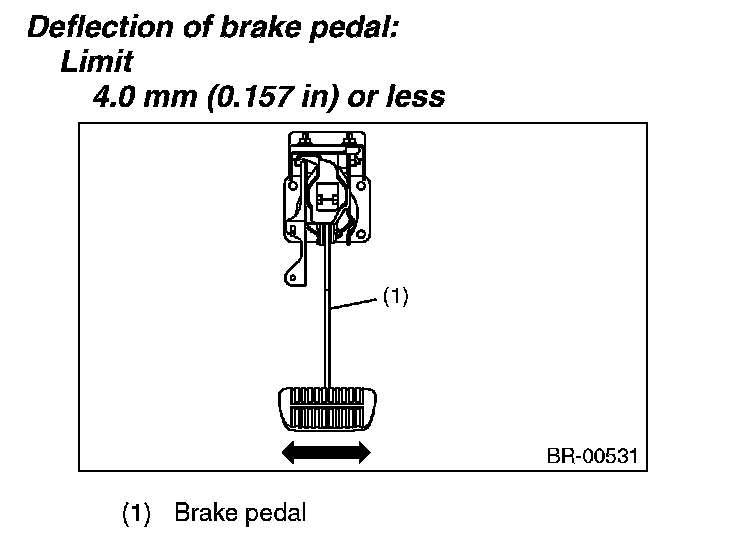 Deflection of brake pedal:
Limit
4.0 mm (0.157 in) or less

(1)

BR-00531

(1) Brake pedal