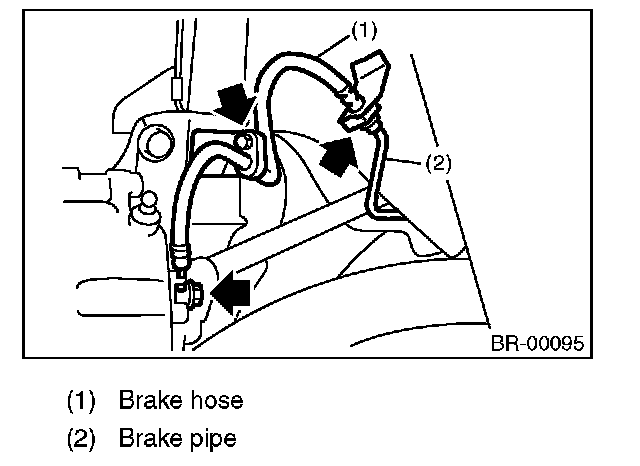 (1)
(2)
BR-00095

(1) Brake hose
(2) Brake pipe