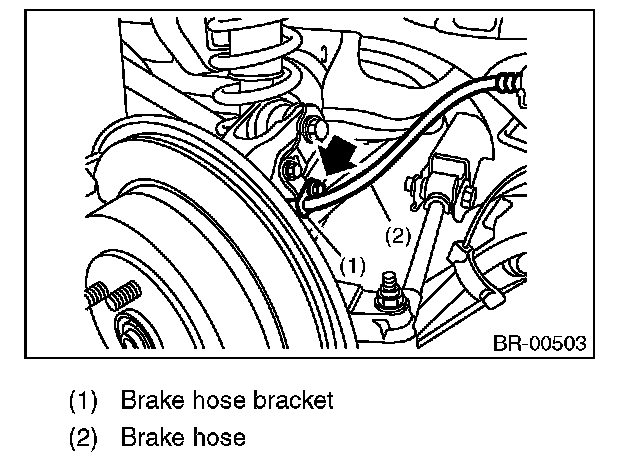 (2)
(1)
BR-00503

(1) Brake hose bracket
(2) Brake hose