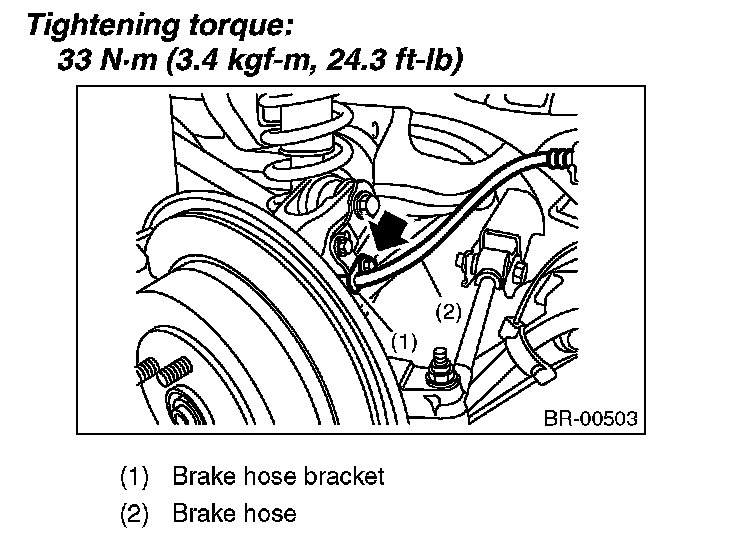 Tightening torque:
33 N·m (3.4 kgf-m, 24.3 ft-lb)

(2)
(1)
BR-00503

(1) Brake hose bracket
(2) Brake hose