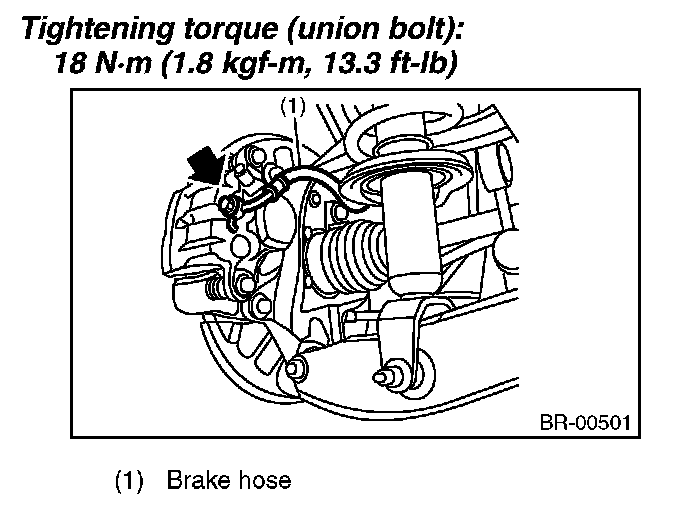 Tightening torque (union bolt):
18 N·m (1.8 kgf-m, 13.3 ft-lb)

(1)

BR-00501

(1) Brake hose