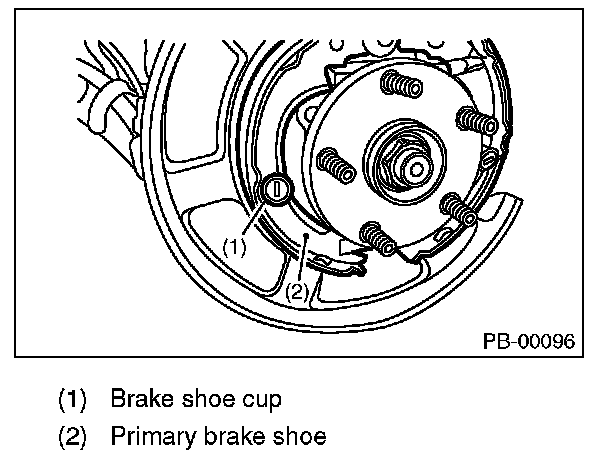 (1)

(2)

PB-00096

(1) Brake shoe cup

(2) Primary brake shoe