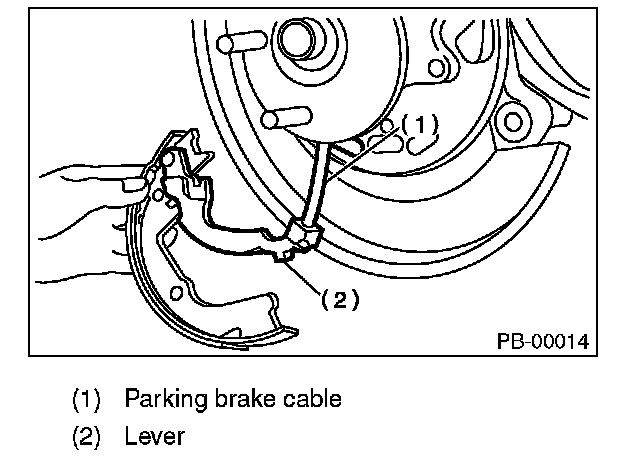 (1)

(2)

PB-00014

(1) Parking brake cable
(2) Lever