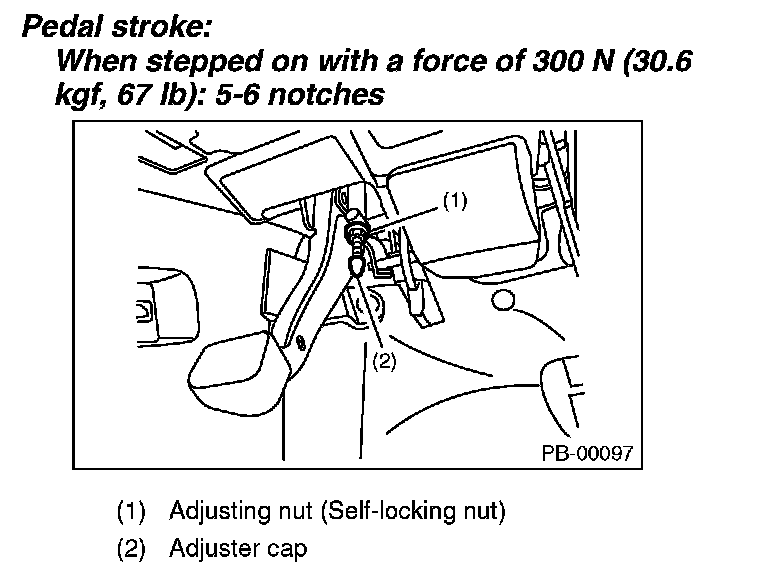 Pedal stroke:
When stepped on with a force of 300 N (30.6 kgf, 67 lb): 5-6 notches

(1)
(2)
PB-00097

(1) Adjusting nut (Self-locking nut)
(2) Adjuster cap