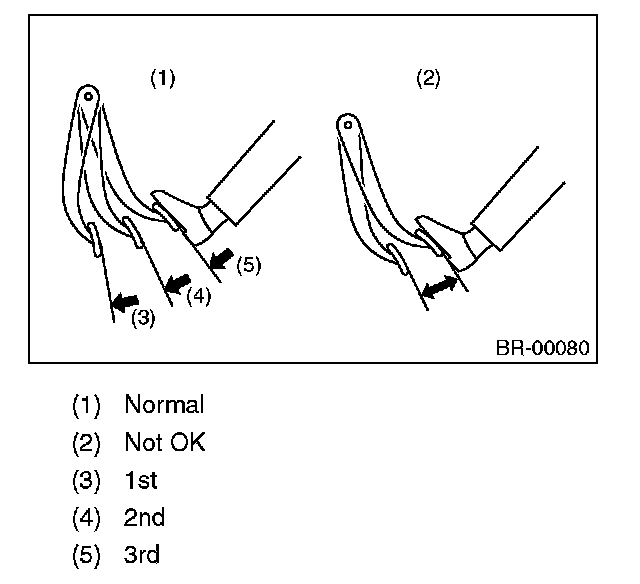 (1)

(2)

(5)

(4)

(3)

BR-00080

(1) Normal
(2) Not OK
(3) 1st
(4) 2nd
(5) 3rd