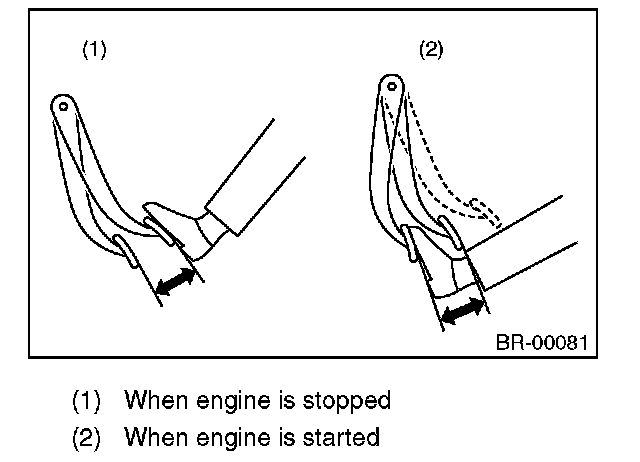 (1)

(2)

BR-00081

(1) When engine is stopped

(2) When engine is started