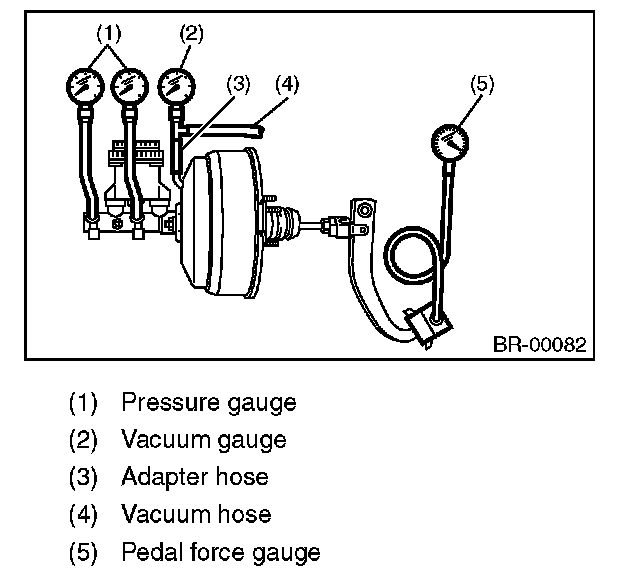 (1) (2) (3) (4) (5)

BR-00082

(1) Pressure gauge
(2) Vacuum gauge
(3) Adapter hose
(4) Vacuum hose
(5) Pedal force gauge