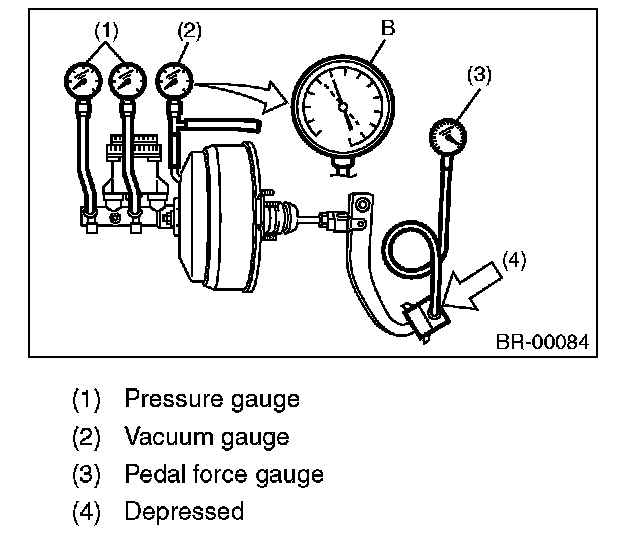 (1)
(2)
B
(3)
(4)
BR-00084

(1) Pressure gauge
(2) Vacuum gauge
(3) Pedal force gauge
(4) Depressed