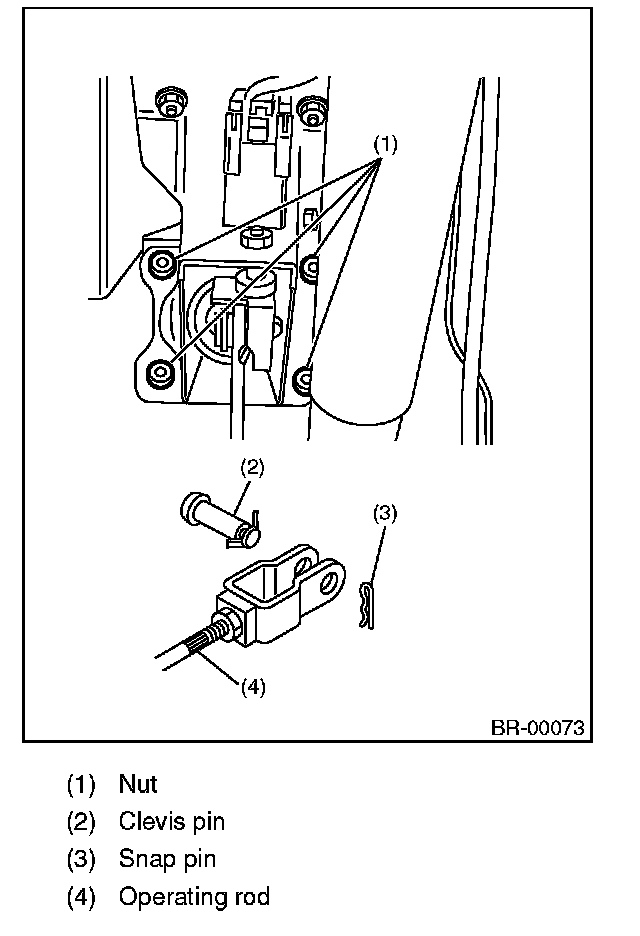 (1)

(2)

(3)

(4)

BR-00073

(1) Nut
(2) Clevis pin
(3) Snap pin
(4) Operating rod