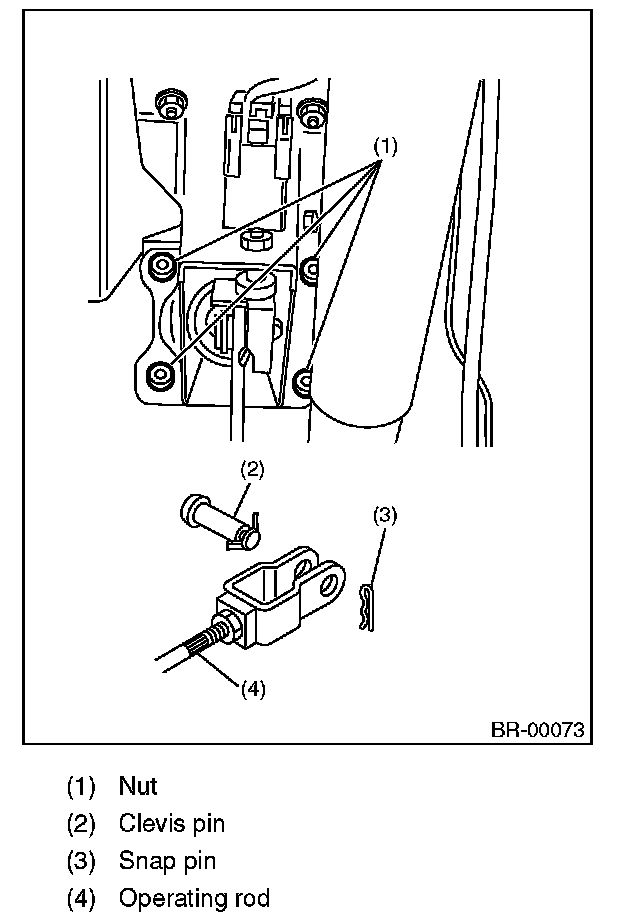 (1)

(2)

(3)

(4)

BR-00073

(1) Nut
(2) Clevis pin
(3) Snap pin
(4) Operating rod