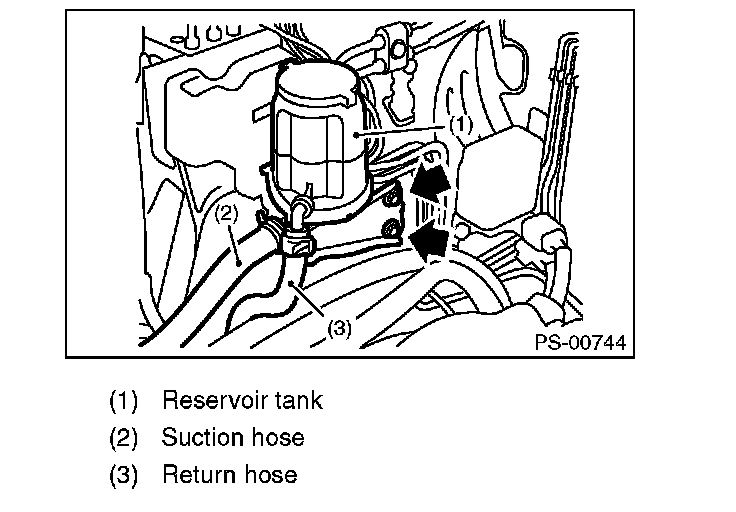 (1)
(2)
(3)
PS-00744

(1) Reservoir tank
(2) Suction hose
(3) Return hose