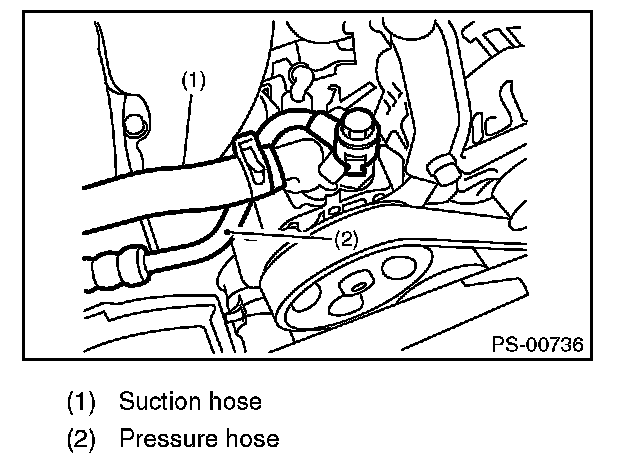 (1)

(2)

PS-00736

(1) Suction hose

(2) Pressure hose