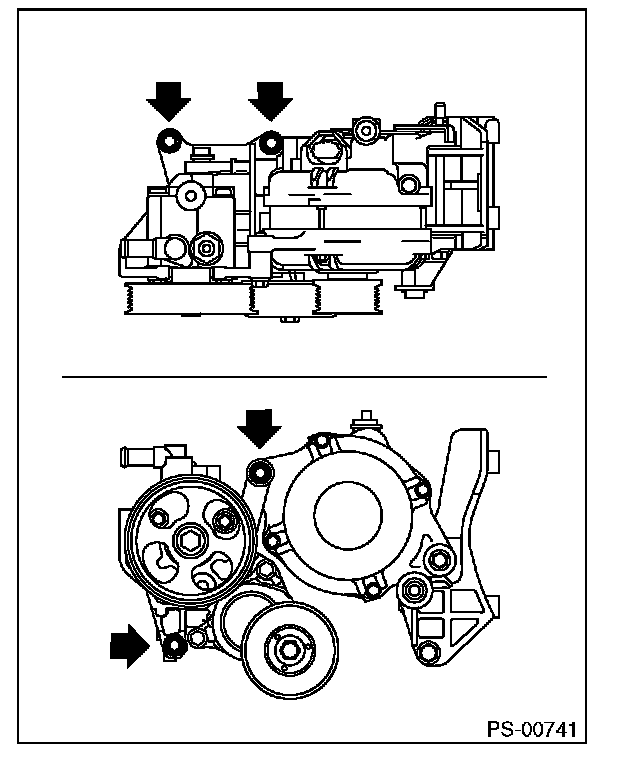 PS-00741