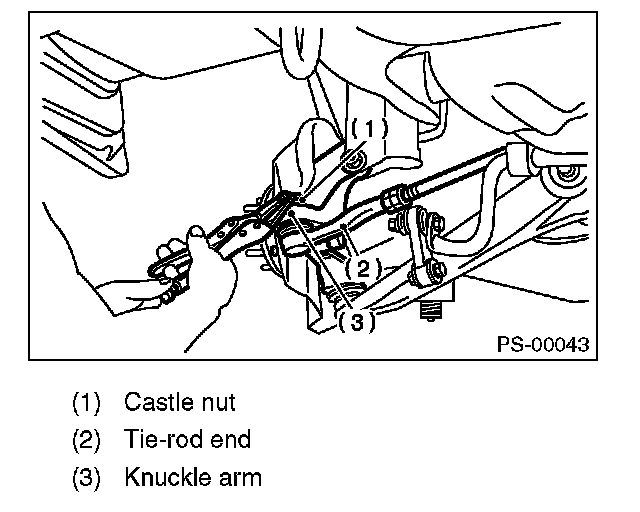 (1)
(2)
(3)
PS-00043

(1) Castle nut
(2) Tie-rod end
(3) Knuckle arm