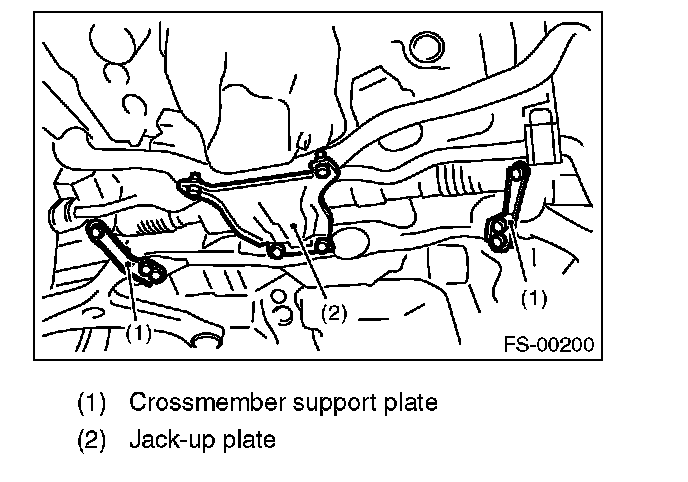 (1)

(2)

(1)

FS-00200

(1) Crossmember support plate

(2) Jack-up plate