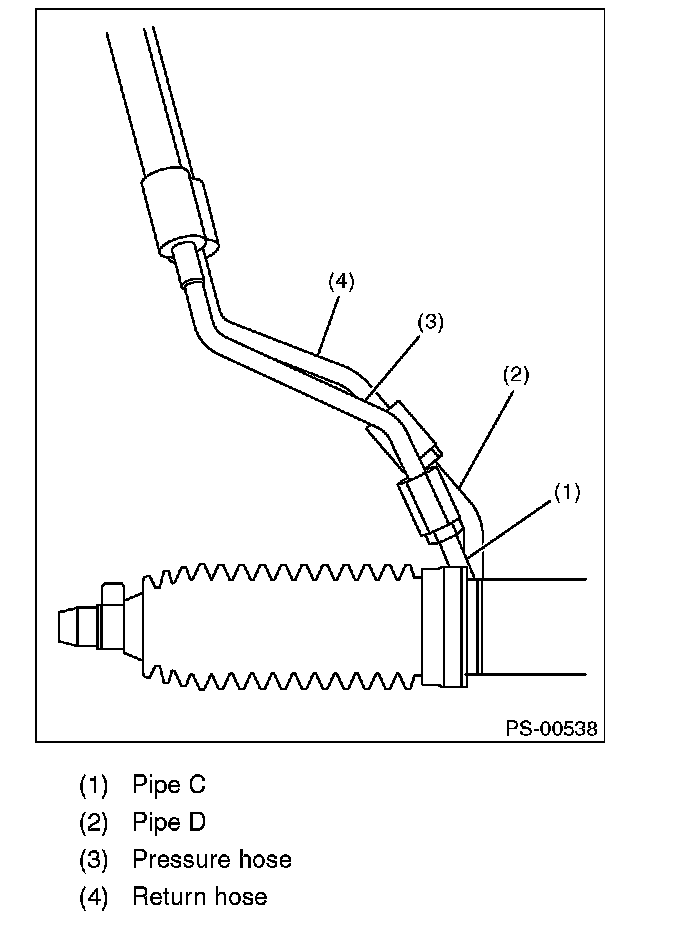 (4)
(3)
(2)
(1)
PS-00538

(1) Pipe C
(2) Pipe D
(3) Pressure hose
(4) Return hose