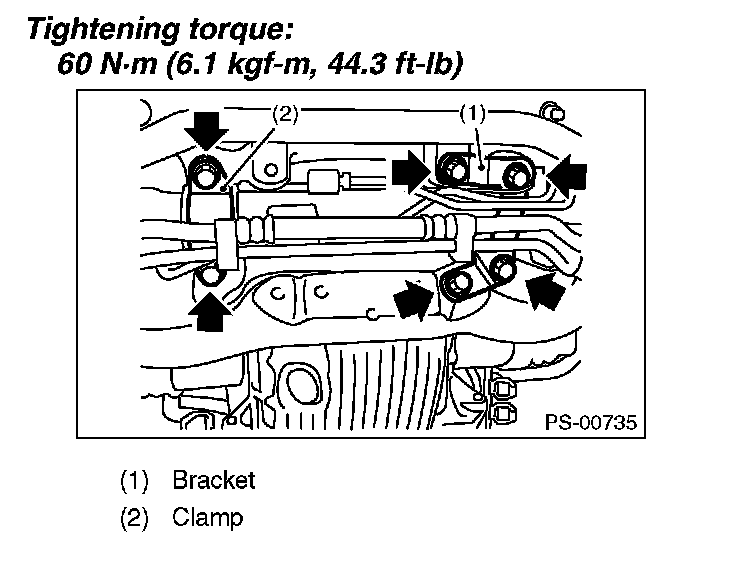 Tightening torque:
60 N·m (6.1 kgf-m, 44.3 ft-lb)

(2)
(1)

PS-00735

(1) Bracket
(2) Clamp