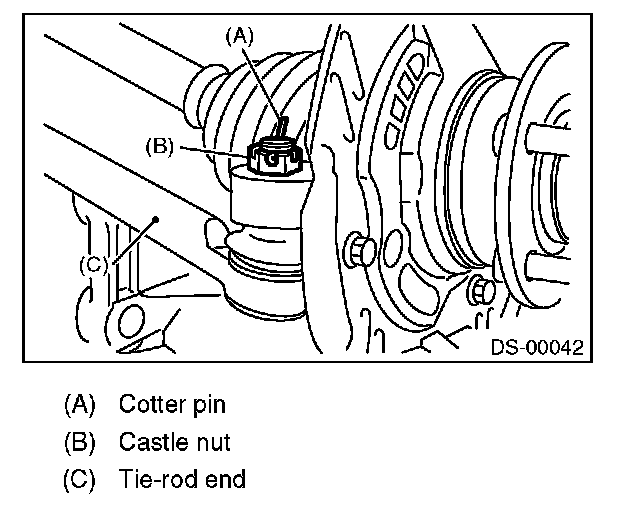 (A)
(B)
(C)
DS-00042

(A) Cotter pin
(B) Castle nut
(C) Tie-rod end