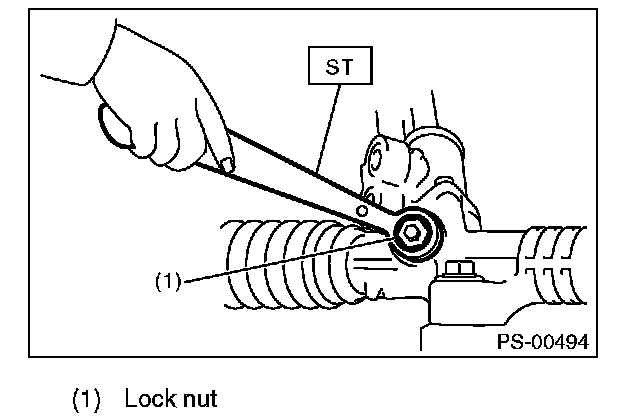 ST

(1)

PS-00494

(1) Lock nut