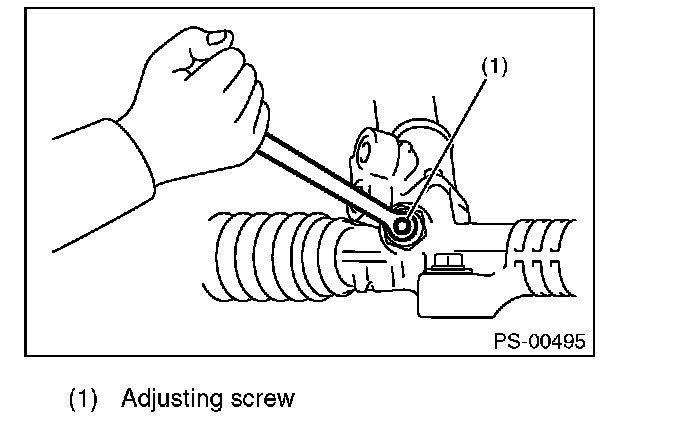 (1)

PS-00495

(1) Adjusting screw