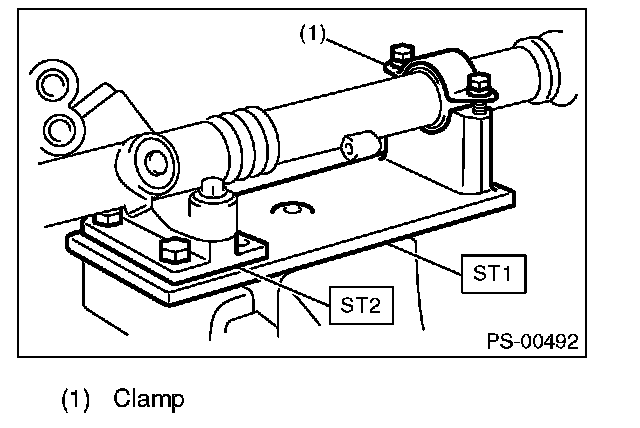 (1)

ST1

ST2

PS-00492

(1) Clamp