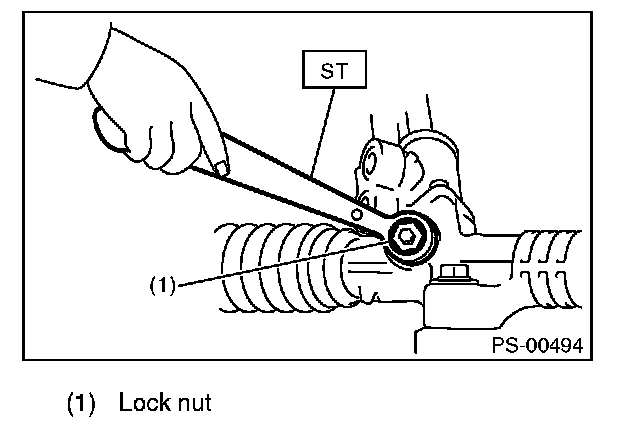 ST

(1)

PS-00494

(1) Lock nut