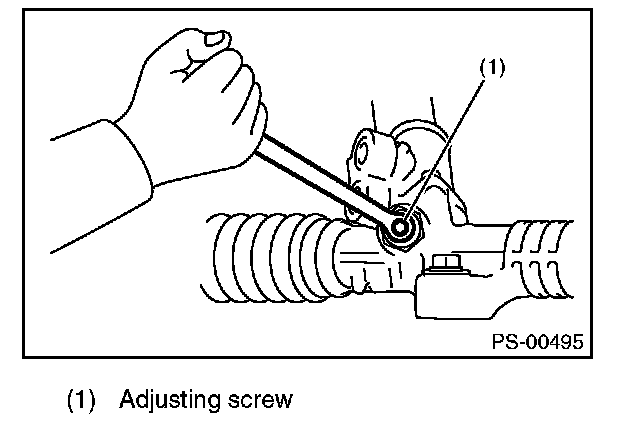 (1)

PS-00495

(1) Adjusting screw