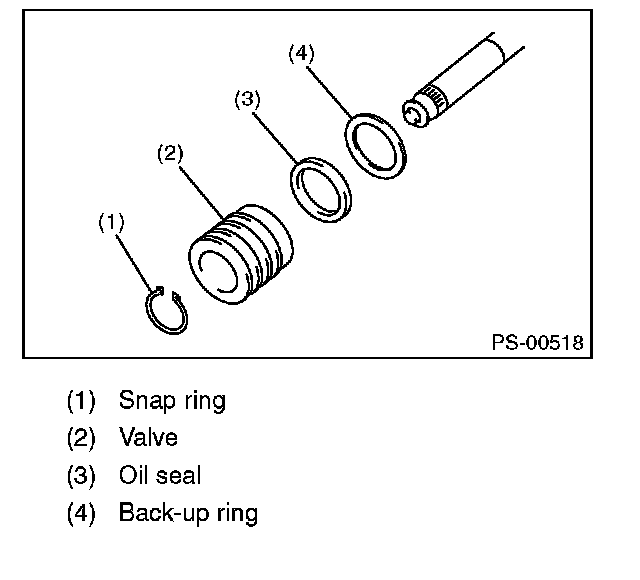 (4)
(3)
(2)
(1)
PS-00518

(1) Snap ring
(2) Valve
(3) Oil seal
(4) Back-up ring