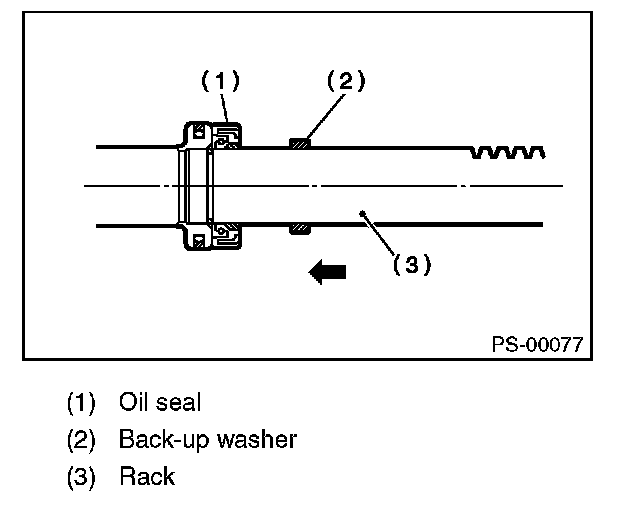 (1)
(2)
(3)
PS-00077

(1) Oil seal
(2) Back-up washer
(3) Rack