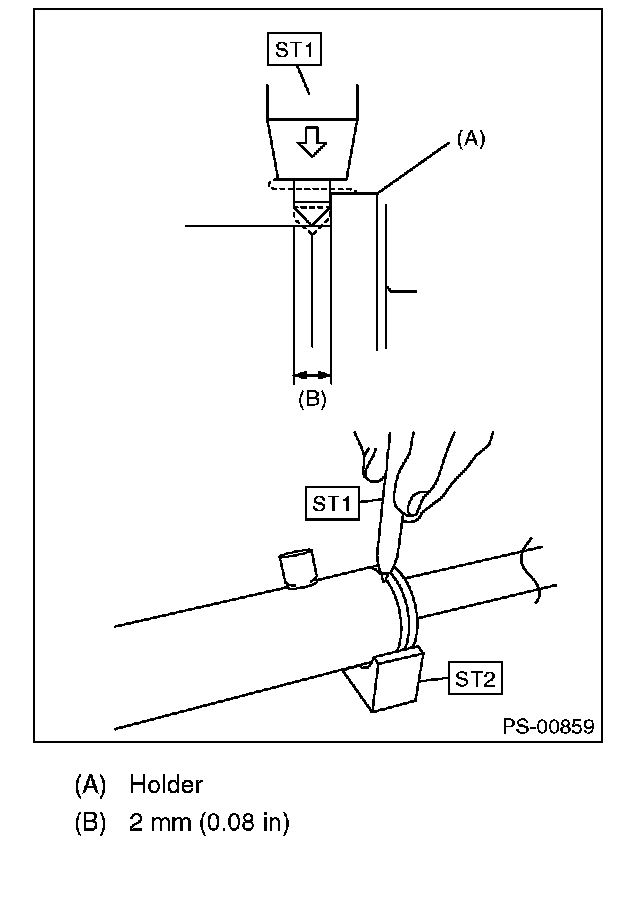 ST1

(A)

(B)

ST1

ST2

PS-00859

(A) Holder

(B) 2 mm (0.08 in)