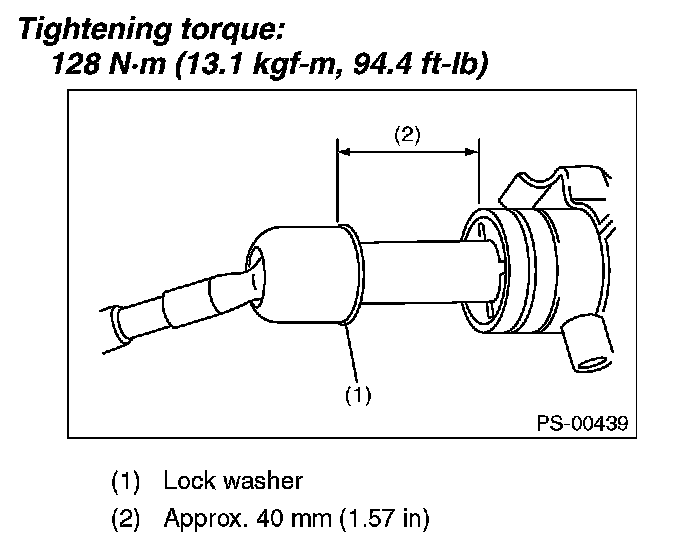 Tightening torque:
128 N·m (13.1 kgf-m, 94.4 ft-lb)

(2)

(1)

PS-00439

(1) Lock washer
(2) Approx. 40 mm (1.57 in)