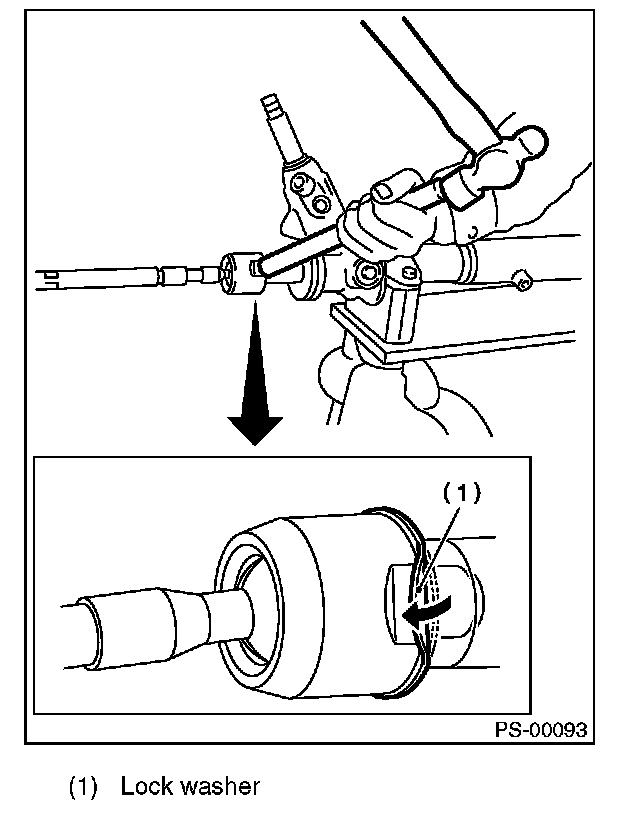 (1)

PS-00093

(1) Lock washer