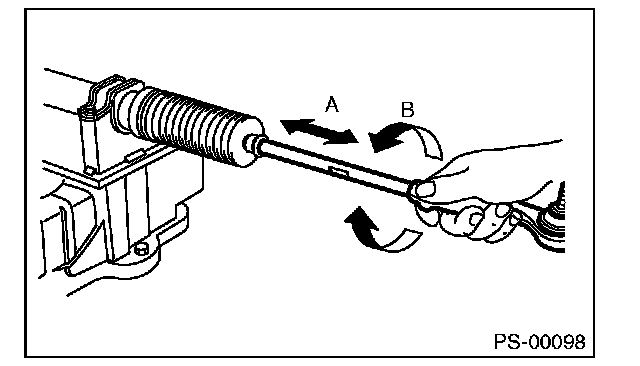 A
B
PS-00098