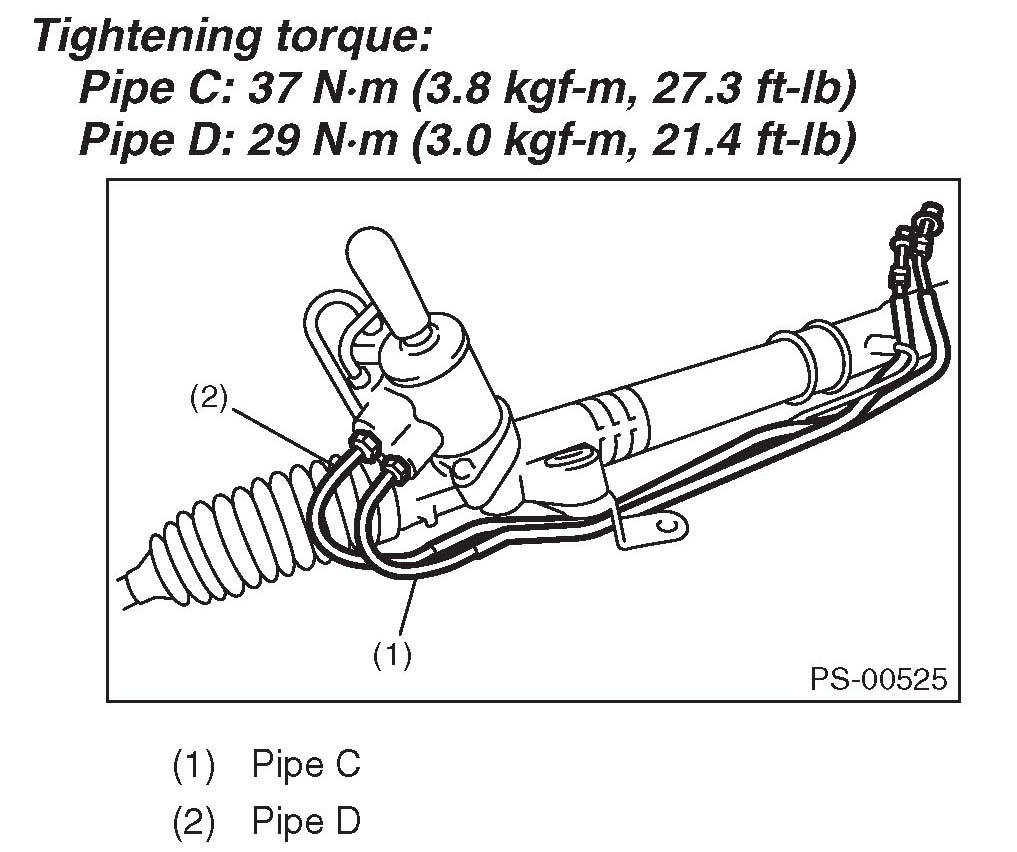 Tightening torque:
Pipe C: 37 N·m (3.8 kgf-m, 27.3 ft-lb)
Pipe D: 29 N·m (3.0 kgf-m, 21.4 ft-lb)

(2)

(1)

PS-00525

(1) Pipe C
(2) Pipe D