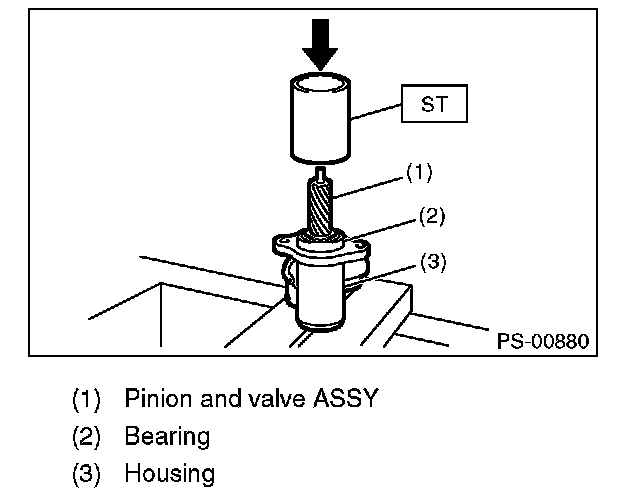 ST

(1)

(2)

(3)

PS-00880

(1) Pinion and valve ASSY

(2) Bearing

(3) Housing