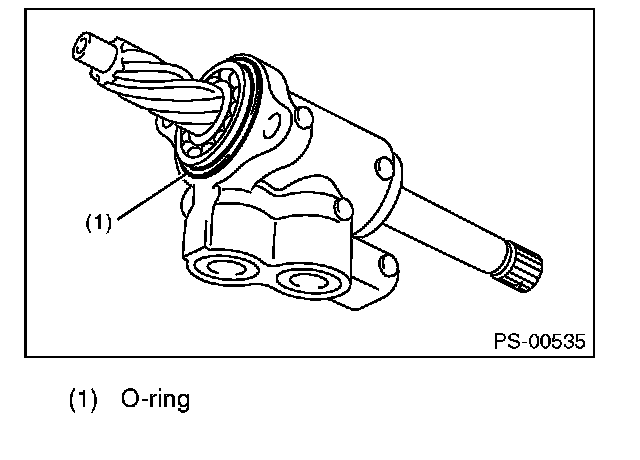 (1)

PS-00535

(1) O-ring