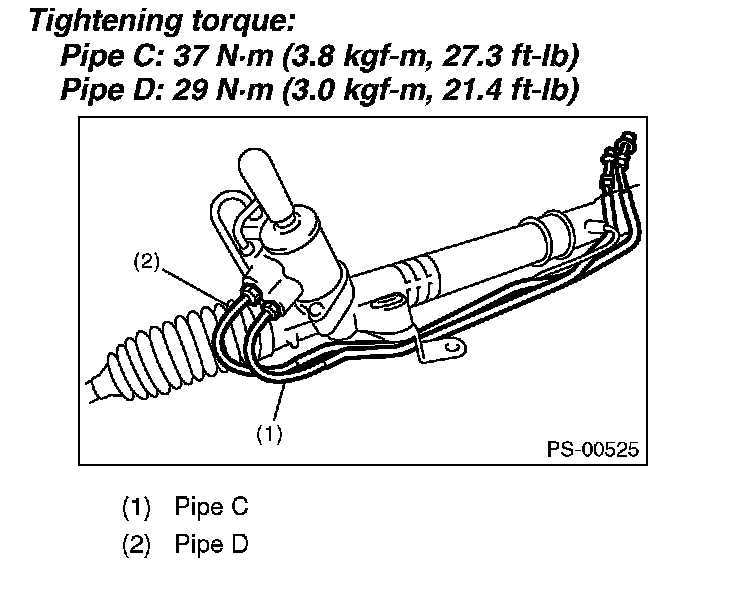 Tightening torque:
Pipe C: 37 N·m (3.8 kgf-m, 27.3 ft-lb)
Pipe D: 29 N·m (3.0 kgf-m, 21.4 ft-lb)

(2)

(1)

PS-00525

(1) Pipe C
(2) Pipe D