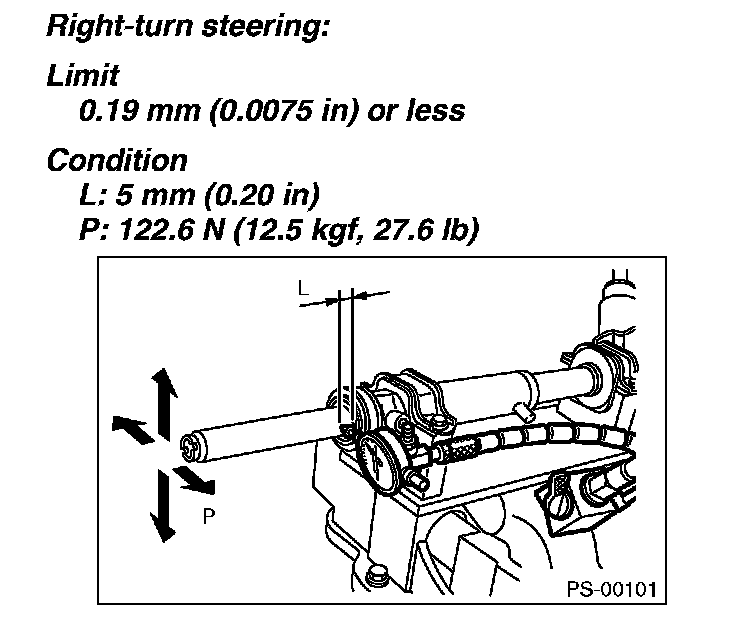 Right-turn steering:

Limit
0.19 mm (0.0075 in) or less

Condition
L: 5 mm (0.20 in)
P: 122.6 N (12.5 kgf, 27.6 lb)

L

P

PS-00101