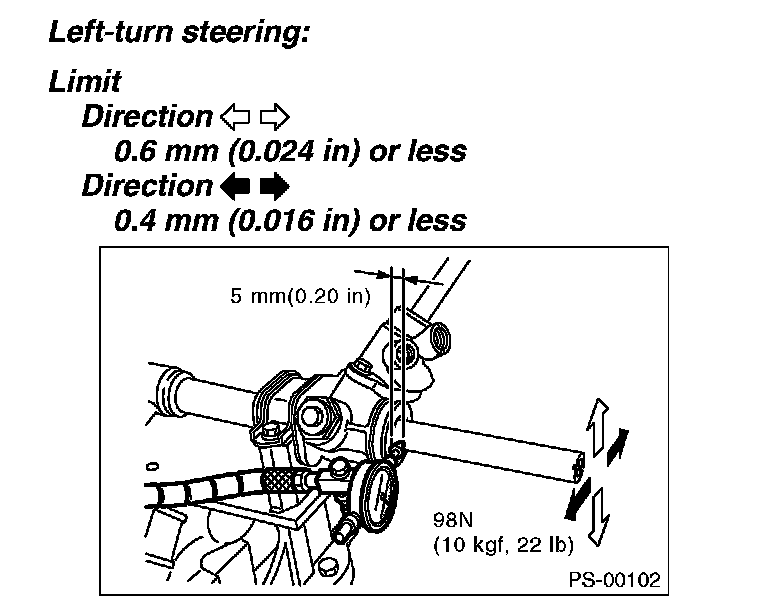 Left-turn steering:

Limit

Direction ⇦ ⇨

0.6 mm (0.024 in) or less

Direction ⬅ ➡

0.4 mm (0.016 in) or less

5 mm(0.20 in)

98N
(10 kgf, 22 lb)

PS-00102