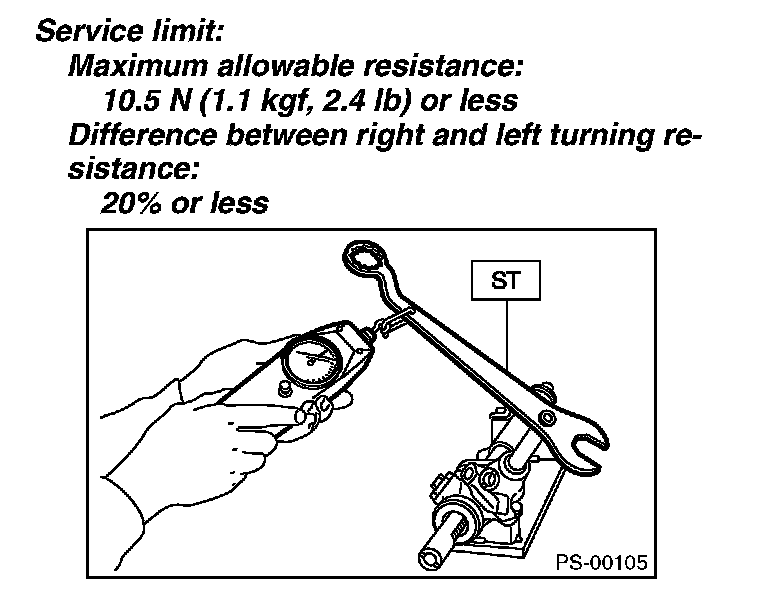 Service limit:

Maximum allowable resistance:

10.5 N (1.1 kgf, 2.4 lb) or less

Difference between right and left turning resistance:

20% or less

ST

PS-00105