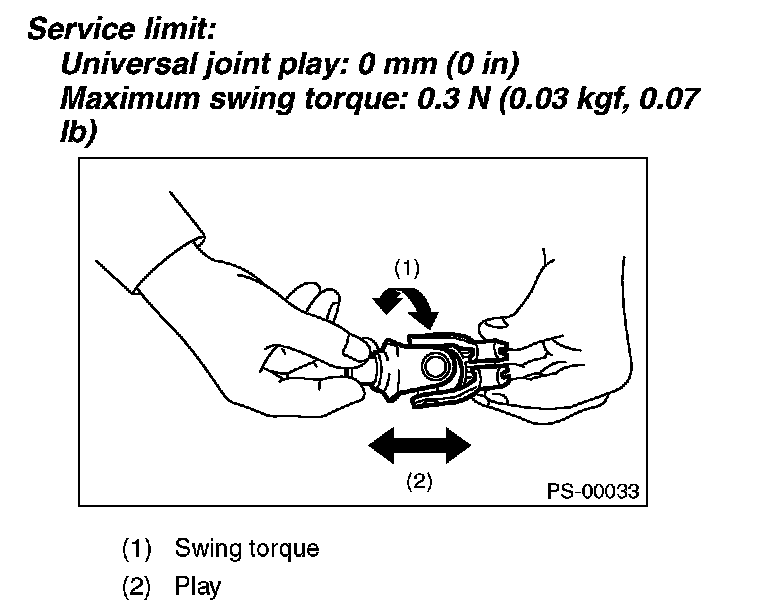 Service limit:
Universal joint play: 0 mm (0 in)
Maximum swing torque: 0.3 N (0.03 kgf, 0.07 lb)

(1)

(2)

PS-00033

(1) Swing torque
(2) Play