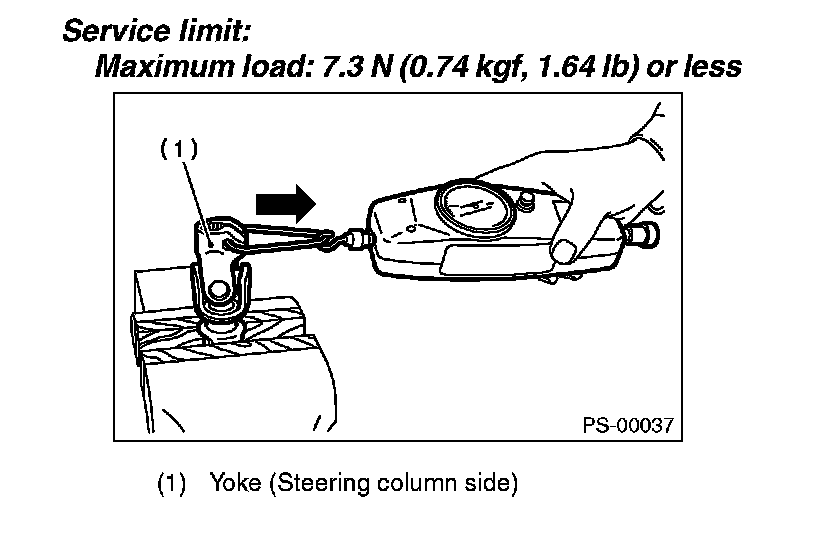 Service limit:
Maximum load: 7.3 N (0.74 kgf, 1.64 lb) or less

(1)

PS-00037

(1) Yoke (Steering column side)