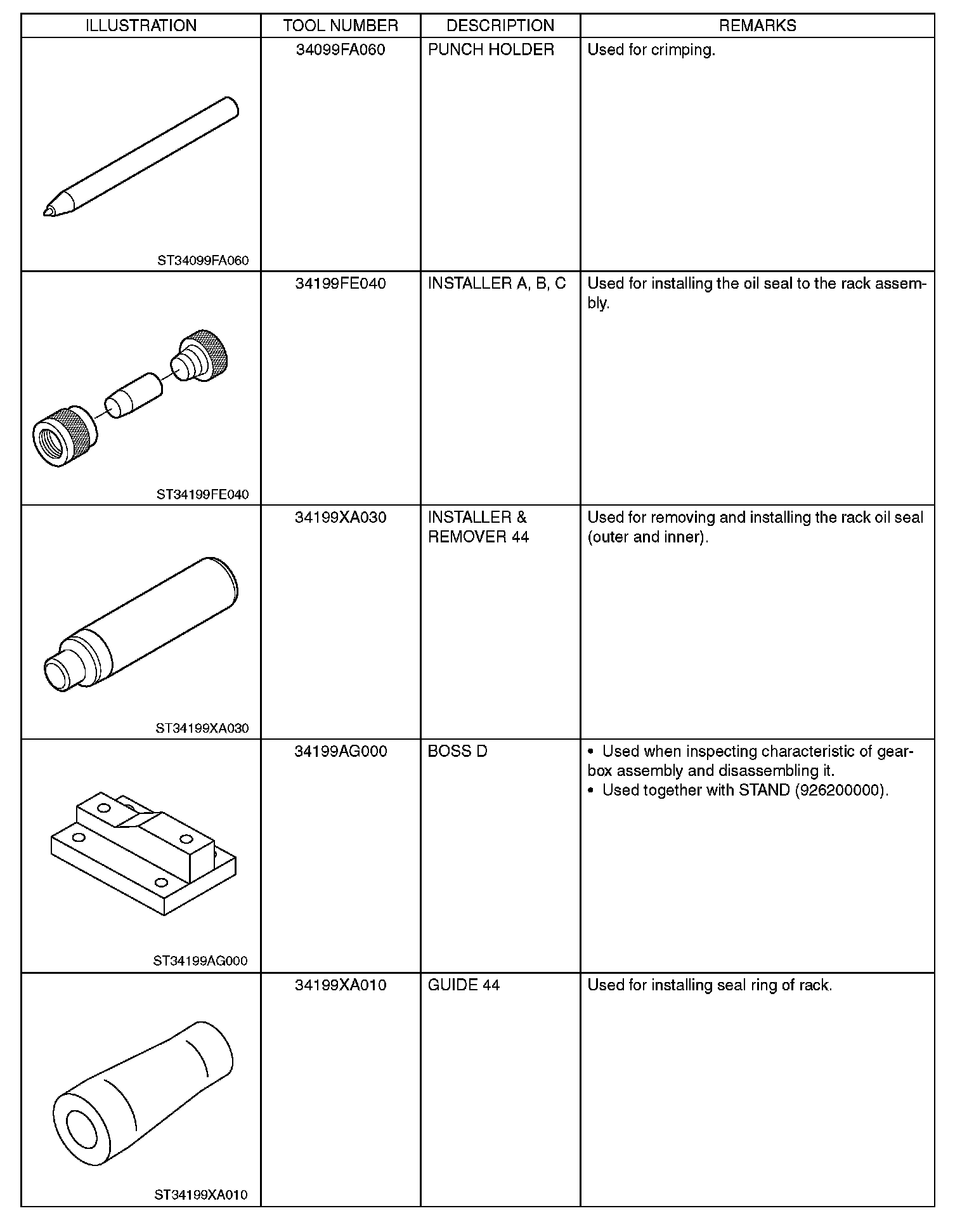 | ILLUSTRATION | TOOL NUMBER | DESCRIPTION | REMARKS |
|---|---|---|---|
| ST34099FA060 | 34099FA060 | PUNCH HOLDER | Used for crimping. |
| ST34199FE040 | 34199FE040 | INSTALLER A, B, C | Used for installing the oil seal to the rack assembly. |
| ST34199XA030 | 34199XA030 | INSTALLER & REMOVER 44 | Used for removing and installing the rack oil seal (outer and inner). |
| ST34199AG000 | 34199AG000 | BOSS D | • Used when inspecting characteristic of gearbox assembly and disassembling it. • Used together with STAND (926200000). |
| ST34199XA010 | 34199XA010 | GUIDE 44 | Used for installing seal ring of rack. |