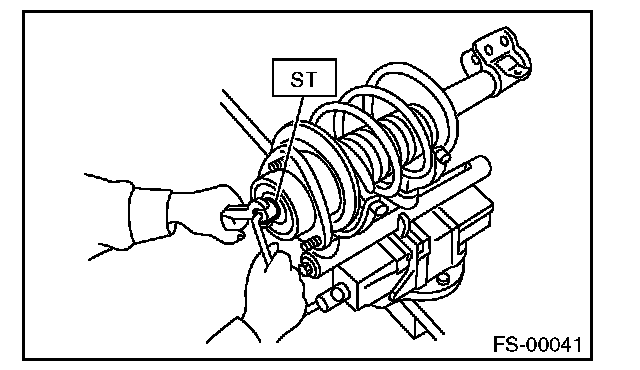 ST

FS-00041