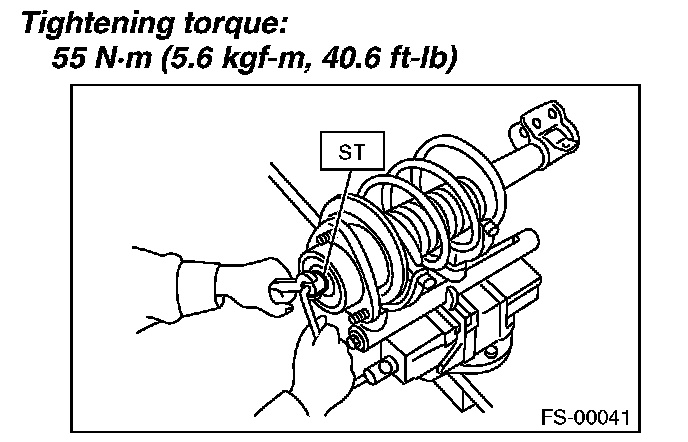 Tightening torque:
55 N·m (5.6 kgf-m, 40.6 ft-lb)

ST

FS-00041