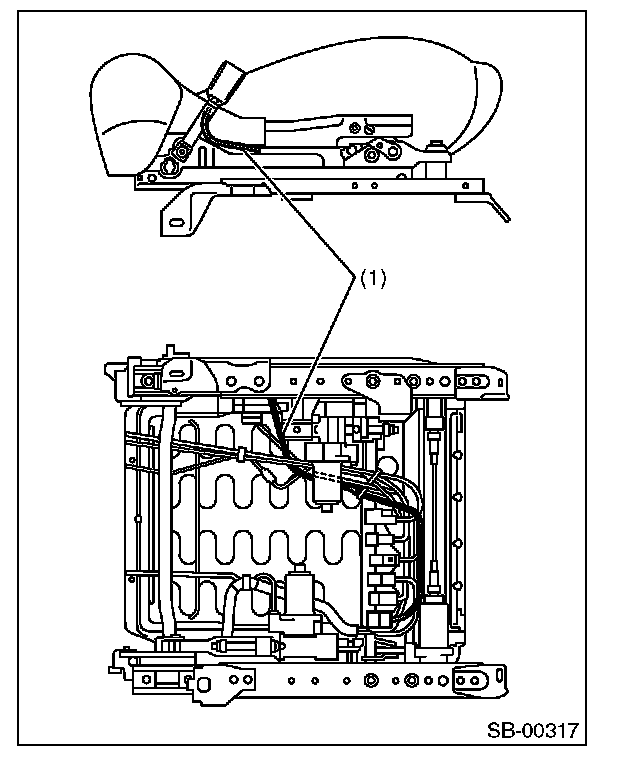 (1)

SB-00317