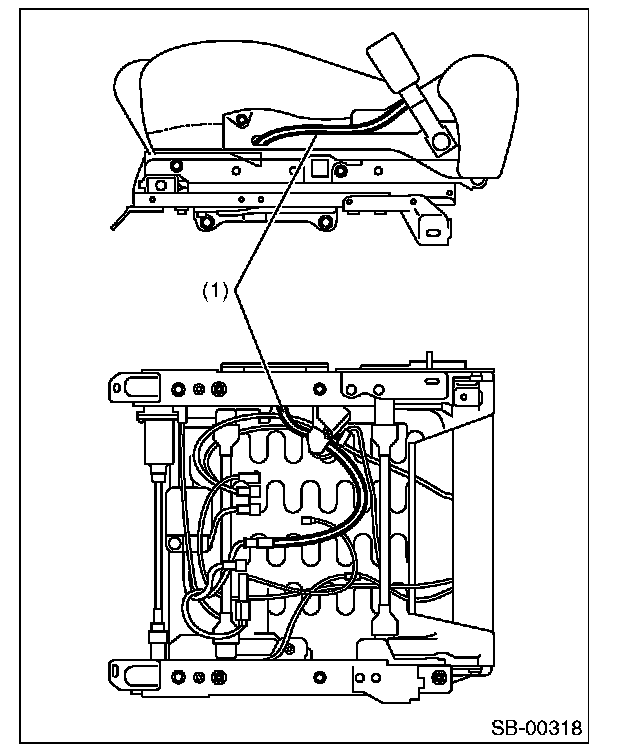 (1)

SB-00318