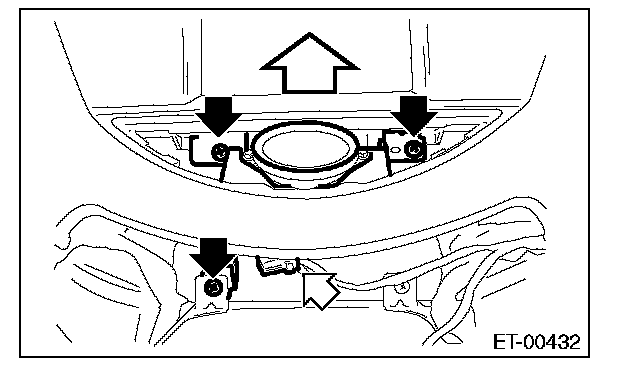 ET-00432